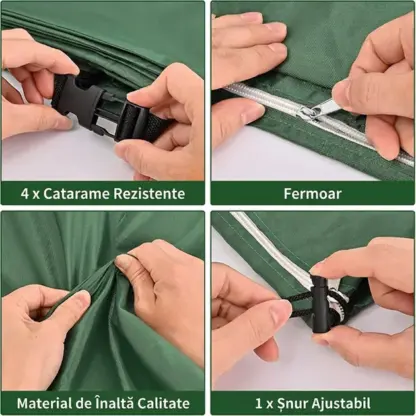 4 x Catarame Rezistente

Fermoar

Material de Înaltă Calitate

1 x Șnur Ajustabil