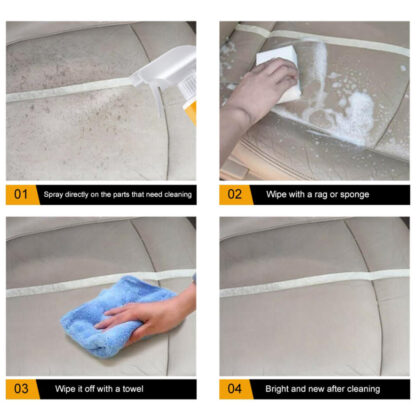 01 Spray directly on the parts that need cleaning

02 Wipe with a rag or sponge

03 Wipe it off with a towel

04 Bright and new after cleaning