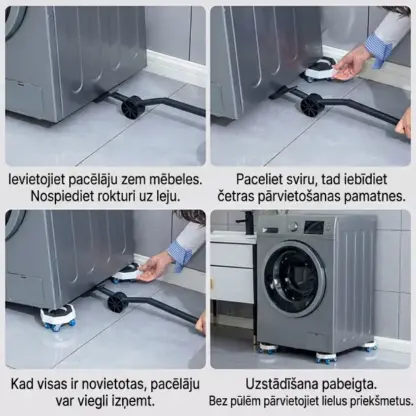 Ievietojiet pacēlāju zem mēbeles. Nospiediet rokturi uz leju.

Paceliet sviru, tad iebīdiet četras pārvietošanas pamatnes.

Kad visas ir novietotas, pacēlāju var viegli izņemt.

Uzstādīšana pabeigta.
Bez pūlēm pārvietojiet lielus priekšmetus.