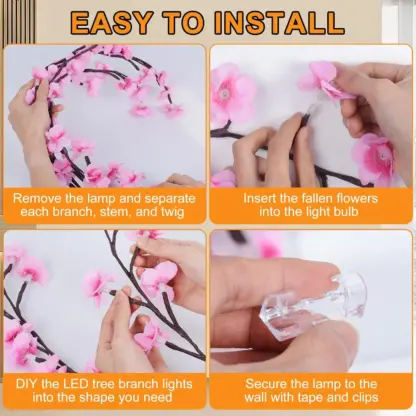 EASY TO INSTALL

Remove the lamp and separate each branch, stem, and twig

Insert the fallen flowers into the light bulb

DIY the LED tree branch lights into the shape you need

Secure the lamp to the wall with tape and clips