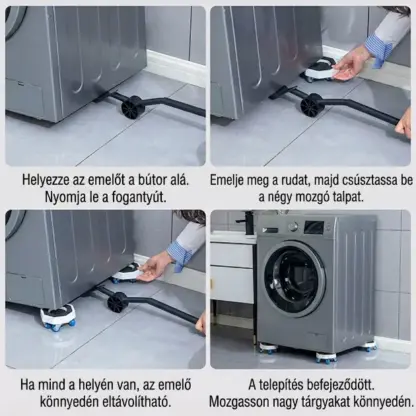 Helyezze az emelőt a bútor alá. Nyomja le a fogantyút.

Emelje meg a rudat, majd csúsztassa be a négy mozgó talpat.

Ha mind a helyén van, az emelő könnyedén eltávolítható.

A telepítés befejeződött. Mozgasson nagy tárgyakat könnyedén.