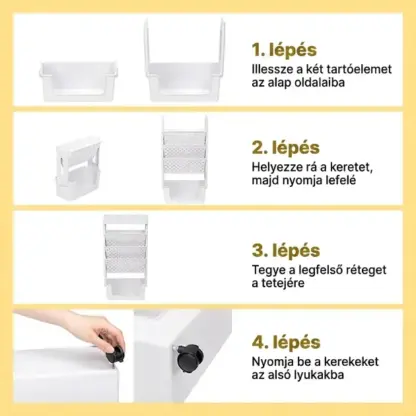 1. lépés
Illessze a két tartóelemet az alap oldalaiba

2. lépés
Helyezze rá a keretet, majd nyomja lefelé

3. lépés
Tegye a legfelső réteget a tetejére

4. lépés
Nyomja be a kerekeket az alsó lyukakba