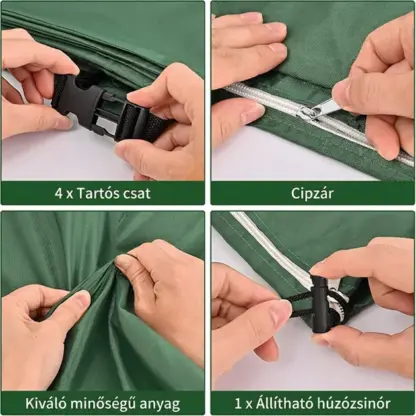 4 x Tartós csat

Cipzár

Kiváló minőségű anyag

1 x Állítható húzózsinór