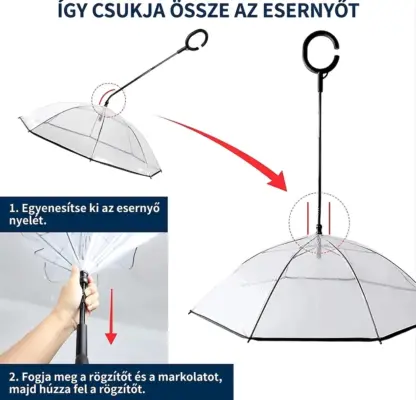 ÍGY CSUKJA ÖSSZE AZ ESERNYŐT

1. Egyenesítse ki az esernyő nyelét.

2. Fogja meg a rögzítőt és a markolatot, majd húzza fel a rögzítőt.