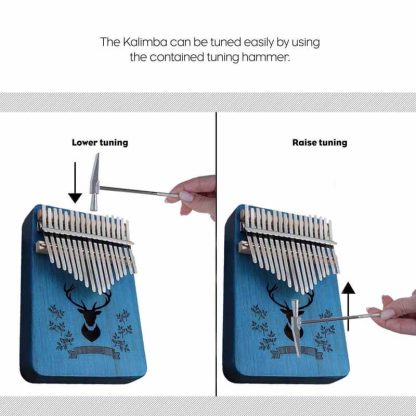 The Kalimba can be tuned easily by using the contained tuning hammer.

Lower tuning

Raise tuning