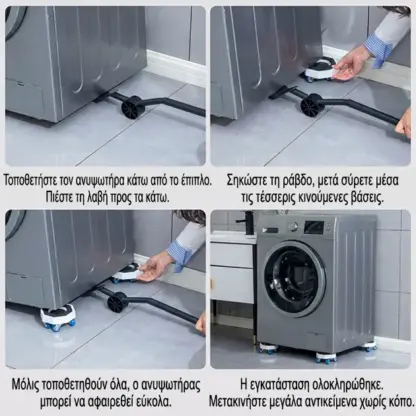 Τοποθετήστε τον ανυψωτήρα κάτω από το έπιπλο. Πιέστε τη λαβή προς τα κάτω.

Σηκώστε τη ράβδο, μετά σύρετε μέσα τις τέσσερις κινούμενες βάσεις.

Μόλις τοποθετηθούν όλα, ο ανυψωτήρας μπορεί να αφαιρεθεί εύκολα.

Η εγκατάσταση ολοκληρώθηκε. Μετακινήστε μεγάλα αντικείμενα χωρίς κόπο.