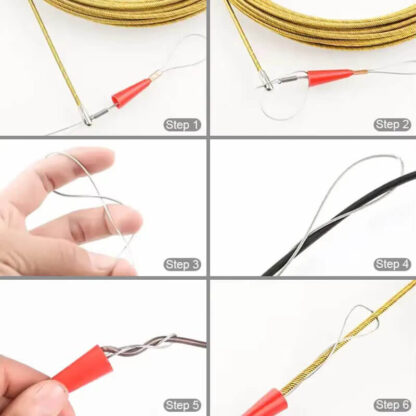 Step 1

Step 2

Step 3

Step 4

Step 5

Step 6