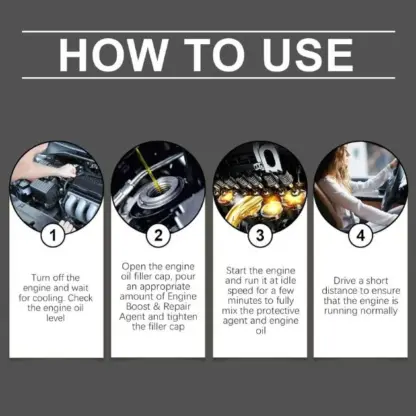 HOW TO USE

1

Turn off the engine and wait for cooling. Check the engine oil level

2

Open the engine oil filler cap, pour an appropriate amount of Engine Boost & Repair Agent and tighten the filler cap

3

Start the engine and run it at idle speed for a few minutes to fully mix the protective agent and engine oil

4

Drive a short distance to ensure that the engine is running normally