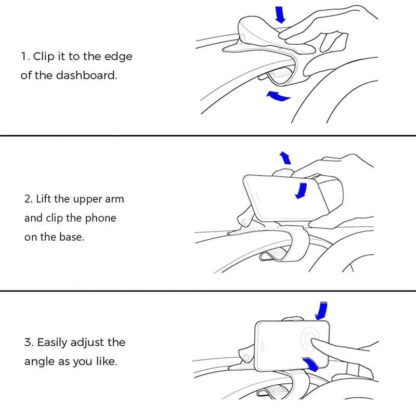 1. Clip it to the edge of the dashboard.

2. Lift the upper arm and clip the phone on the base.

3. Easily adjust the angle as you like.