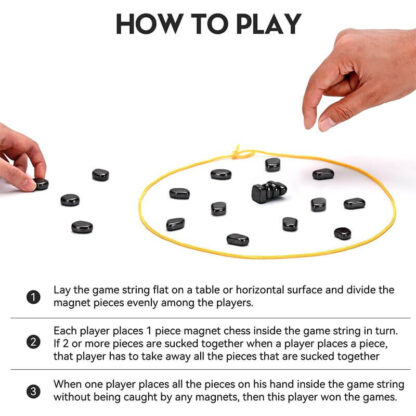 HOW TO PLAY

1 Lay the game string flat on a table or horizontal surface and divide the magnet pieces evenly among the players.

2 Each player places 1 piece magnet chess inside the game string in turn. If 2 or more pieces are sucked together when a player places a piece, that player has to take away all the pieces that are sucked together

3 When one player places all the pieces on his hand inside the game string without being caught by any magnets, then this player won the games.