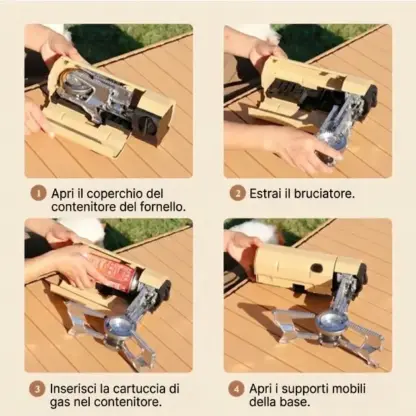 1 Apri il coperchio del contenitore del fornello.

2 Estrai il bruciatore.

3 Inserisci la cartuccia di gas nel contenitore.

4 Apri i supporti mobili della base.