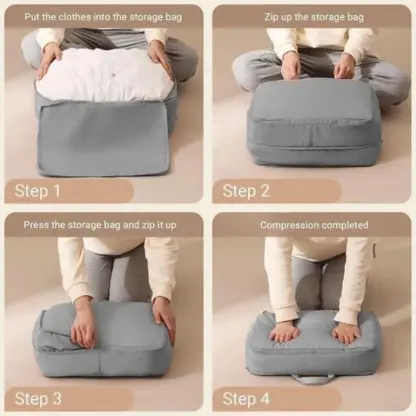 Put the clothes into the storage bag

Step 1

Zip up the storage bag

Step 2

Press the storage bag and zip it up

Step 3

Compression completed

Step 4