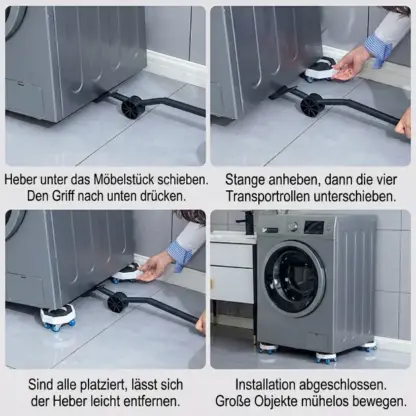 Heber unter das Möbelstück schieben. Den Griff nach unten drücken.

Stange anheben, dann die vier Transportrollen unterschieben.

Sind alle platziert, lässt sich der Heber leicht entfernen.

Installation abgeschlossen. Große Objekte mühelos bewegen.