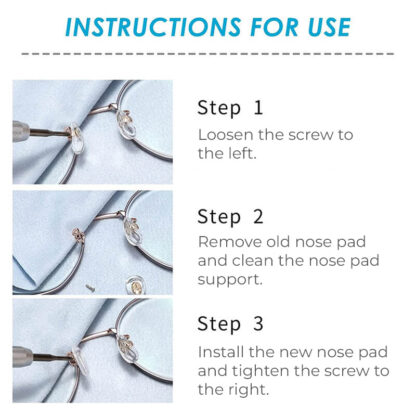 INSTRUCTIONS FOR USE

Step 1
Loosen the screw to the left.

Step 2
Remove old nose pad and clean the nose pad support.

Step 3
Install the new nose pad and tighten the screw to the right.