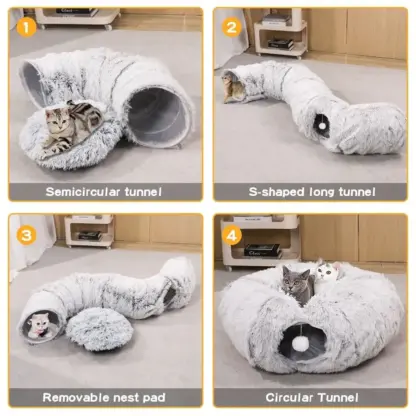 1

Semicircular tunnel

2

S-shaped long tunnel

3

Removable nest pad

4

Circular Tunnel