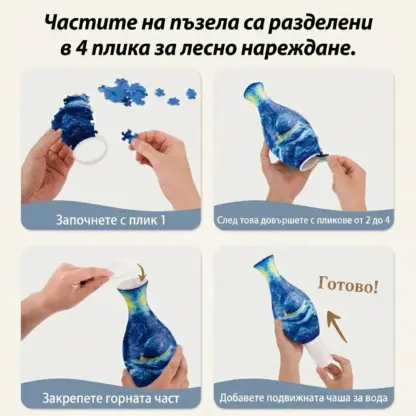 Частите на пъзела са разделени в 4 плика за лесно нареждане.

Започнете с плик 1

След това довършете с пликове от 2 до 4

Закрепете горната част

Готово!

Добавете подвижната чаша за вода