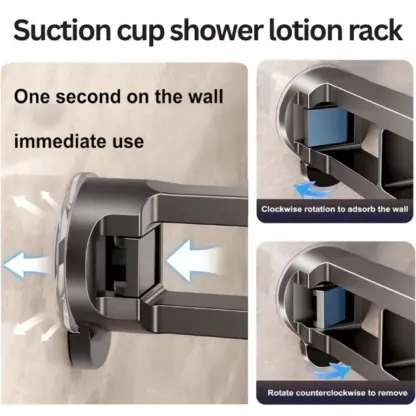 Suction cup shower lotion rack

One second on the wall

immediate use

Clockwise rotation to adsorb the wall

Rotate counterclockwise to remove